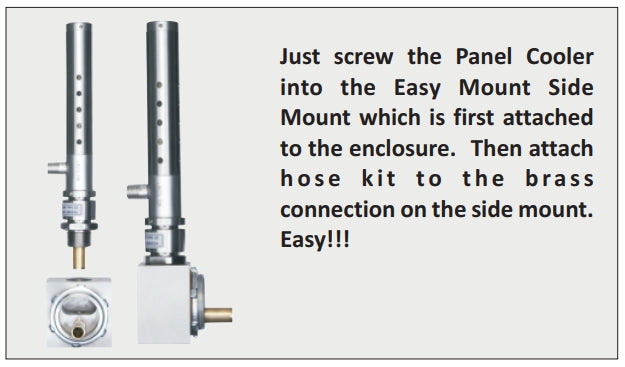 Just screw the Panel Cooler into the Easy Mount Side Mount which is first attached to the enclosure. Then attach hose kit to the brass connection on the side mount. Easy!!!